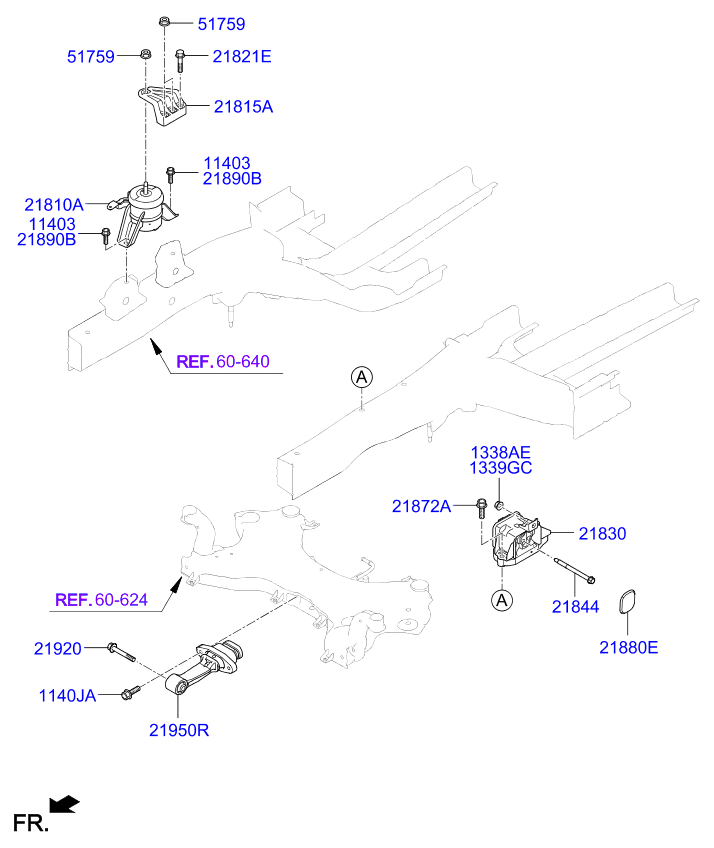 51759
51759
21821E
21815A
11403
21890B
21810A
11403
21890B
REF. 60-640
A
1338AE
1339GC
21872A
21830
A
21844
21880E
REF. 60-624
21920
1140JA
21950R
FR.