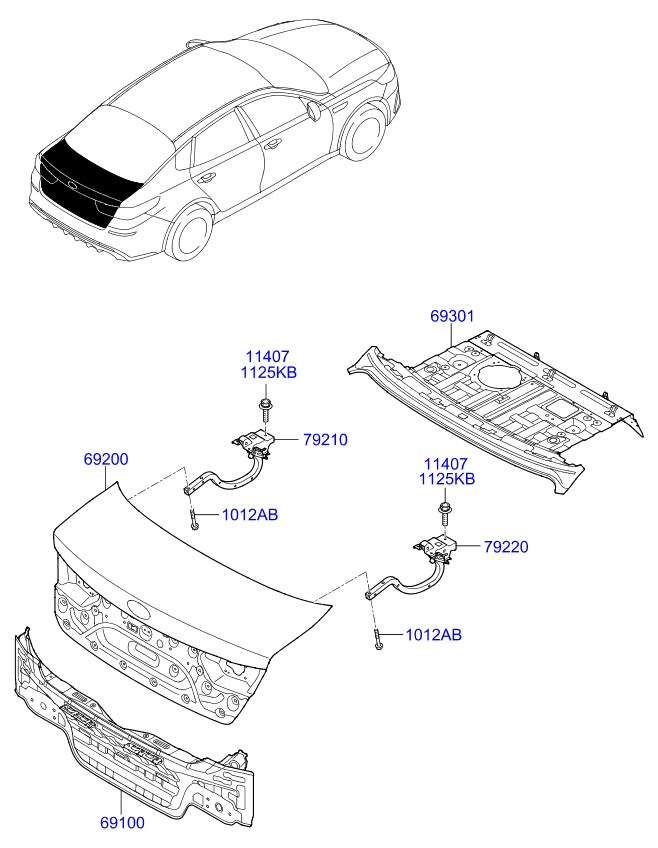 69301

11407
1125KB

79210

69200

1012AB

11407
1125KB

79220

1012AB

69100