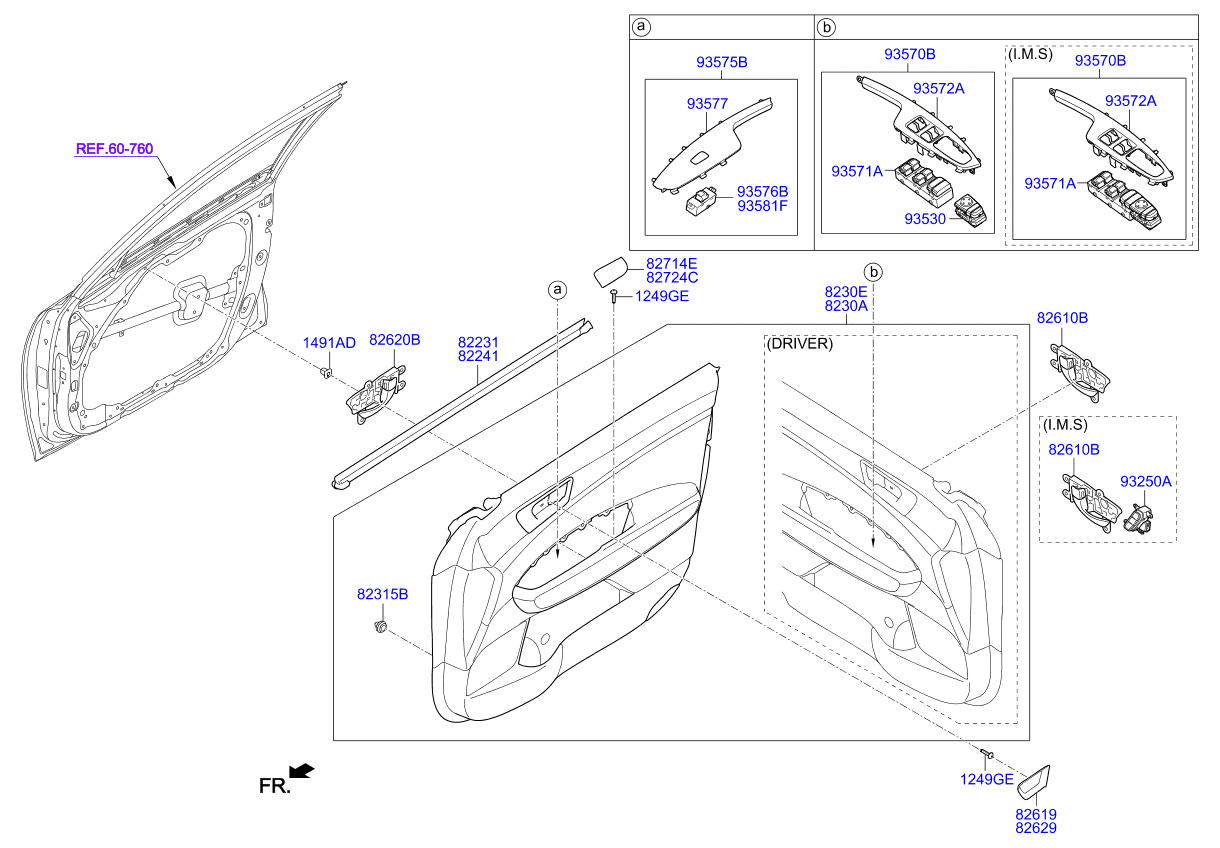 a
93575B
93577
93576B
93581F

b
93570B
93572A
93571A
93530

(I.M.S)
93570B
93572A
93571A

REF.60-760

82714E
82724C
1249GE

a

b
8230E
8230A

1491AD
82620B
82231
82241

(DRIVER)

82610B

(I.M.S)
82610B
93250A

82315B

FR.

1249GE
82619
82629