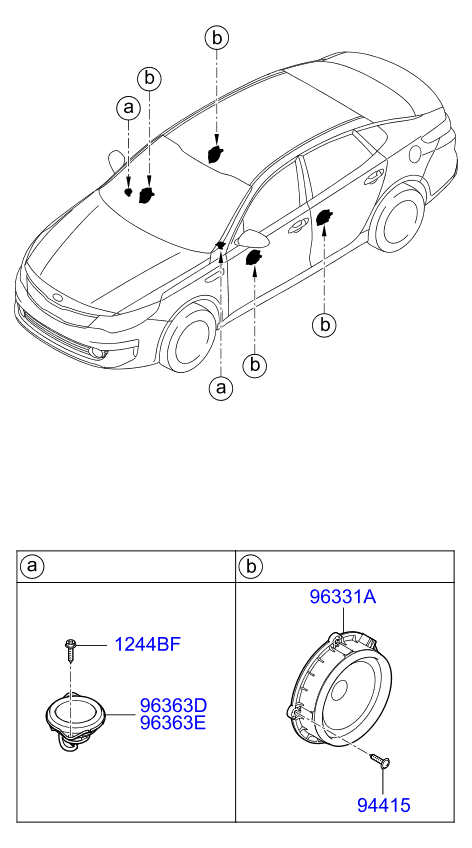 b
b
a
b
b
a

a
b
1244BF
96363D
96363E
96331A
94415