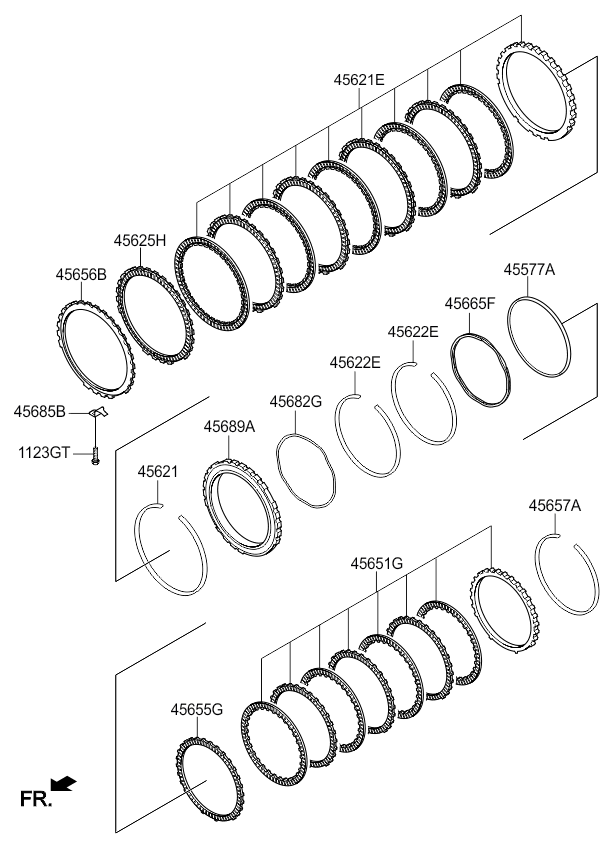 45621E
45625H
45656B
45577A
45665F
45622E
45622E
45685B
45682G
45689A
1123GT
45621
45657A
45651G
45655G
FR.