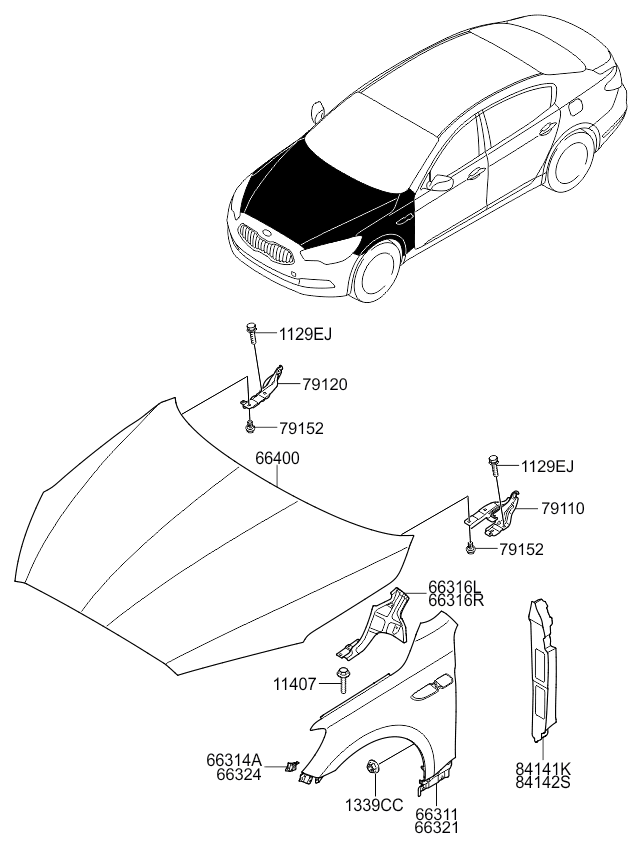 1129EJ
79120
79152
66400
1129EJ
79110
79152
66316L
66316R
11407
66314A
66324
1339CC
66311
66321
84141K
84142S