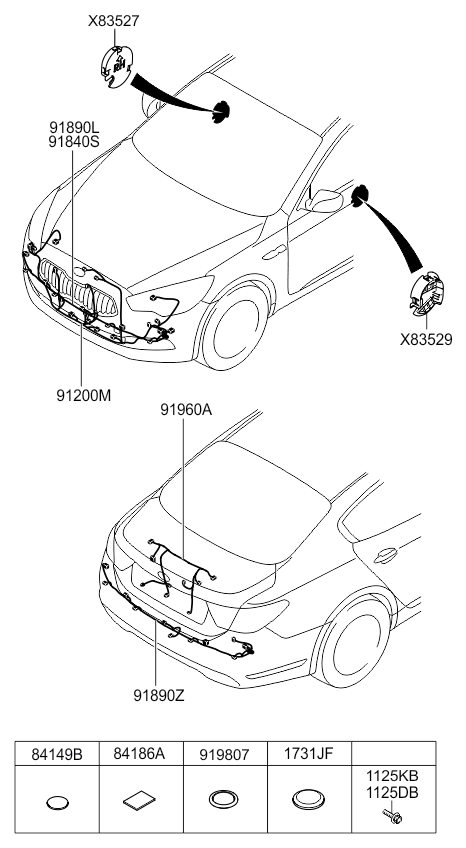 X83527

91890L
91840S

X83529

91200M

91960A

91890Z

| 84149B | 84186A | 919807 | 1731JF | |
|---|---|---|---|---|
| | | | | 1125KB 1125DB |