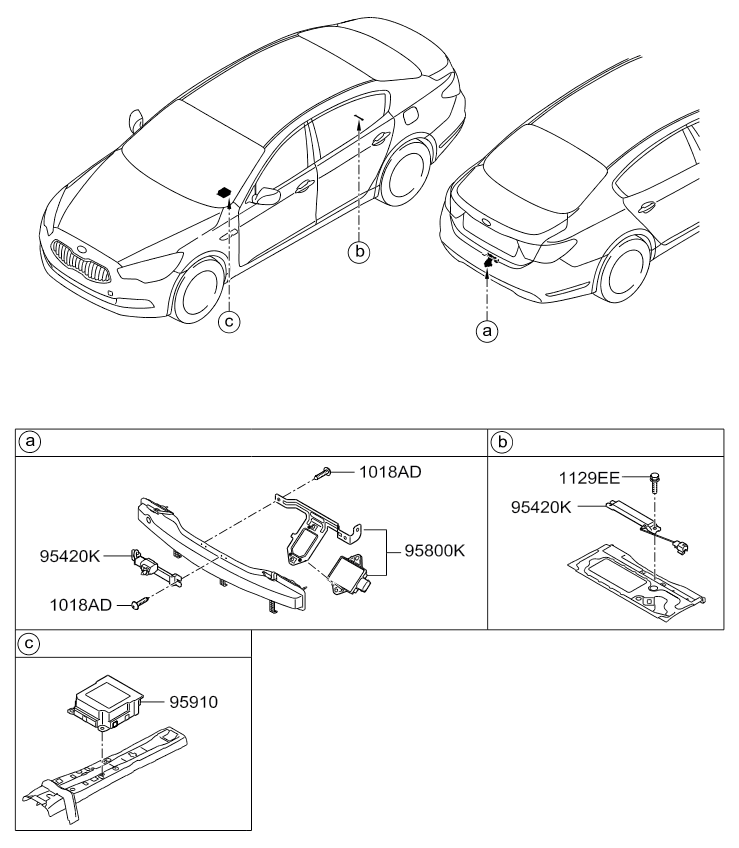 b
c
a

a
1018AD
95420K
95800K
1018AD

b
1129EE
95420K

c
95910