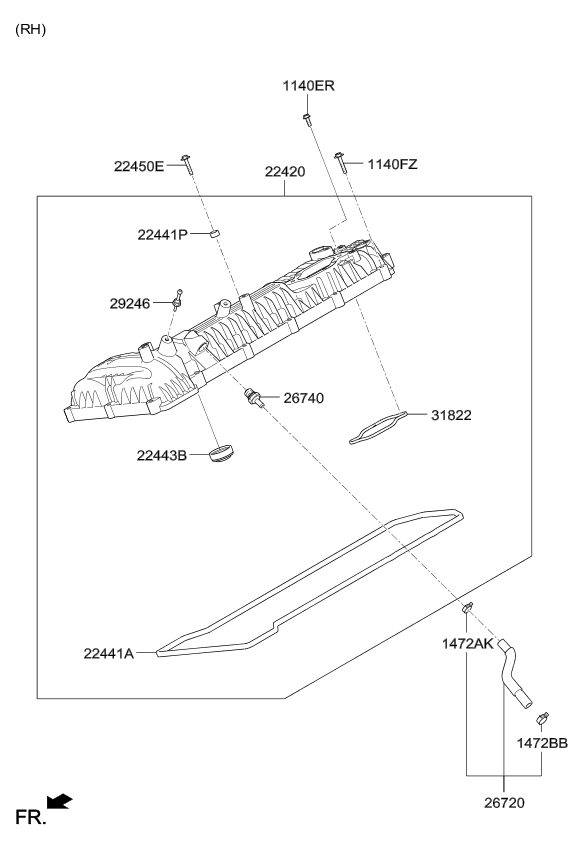 (RH)

1140ER

22450E

1140FZ

22420

22441P

29246

26740

31822

22443B

22441A

1472AK

1472BB

26720

FR.