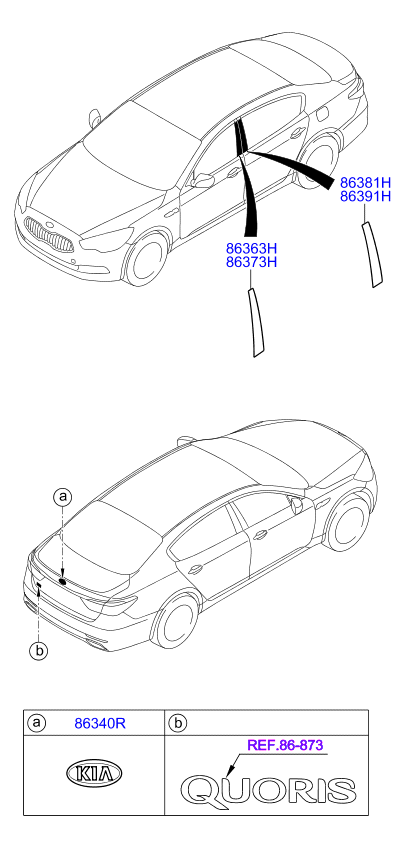 86381H
86391H

86363H
86373H

a

b

| a 86340R | b |
|---|---|
| KIA | REF.86-873 QUORIS |