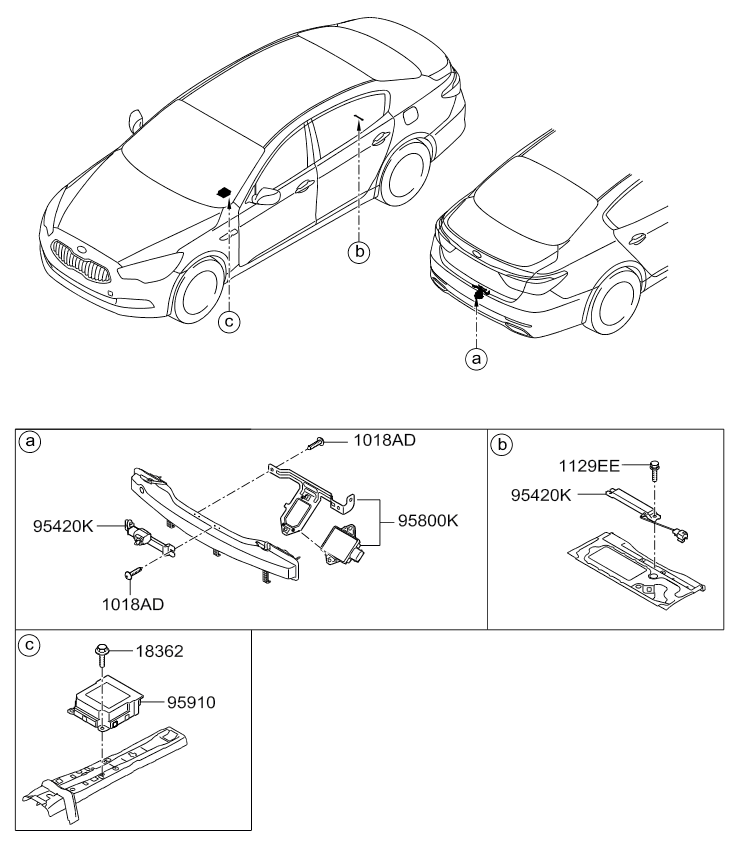 b

c

a

a

1018AD

95420K

95800K

1018AD

b

1129EE

95420K

c

18362

95910