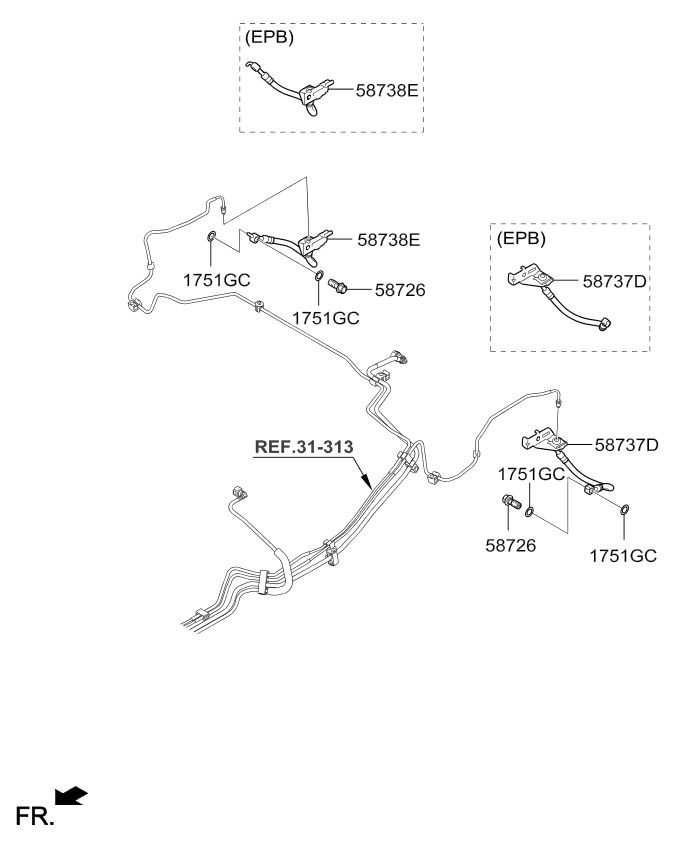 (EPB)
58738E

58738E
1751GC
58726
1751GC

(EPB)
58737D

REF.31-313

58737D
1751GC
58726
1751GC

FR.