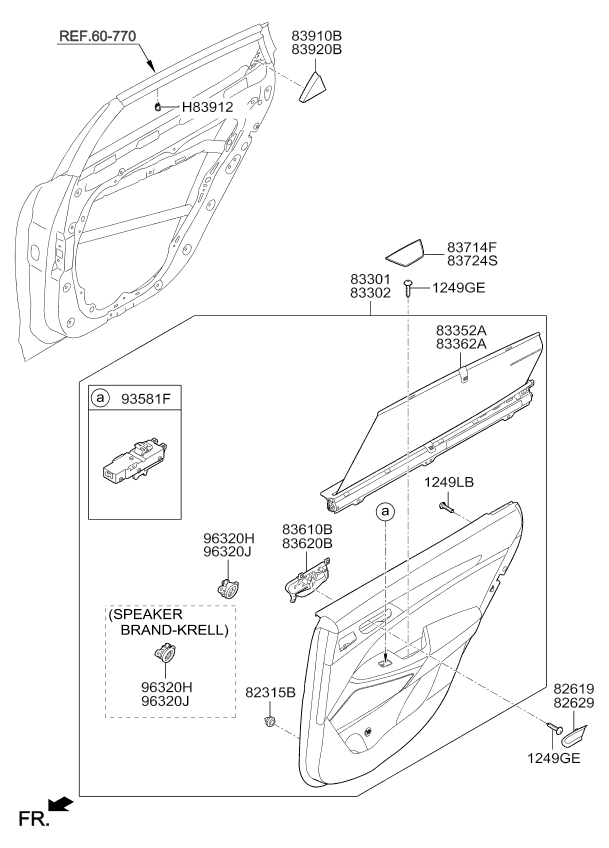 REF.60-770

83910B
83920B

H83912

83714F
83724S

83301
83302

1249GE

83352A
83362A

a 93581F

1249LB

a

96320H
96320J

83610B
83620B

(SPEAKER
BRAND-KRELL)

96320H
96320J

82315B

82619
82629

1249GE

FR.