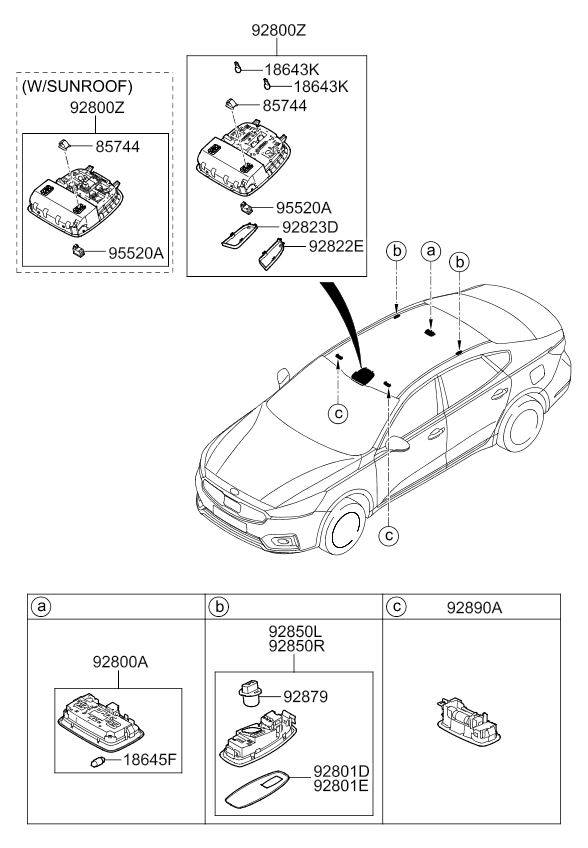 (W/SUNROOF)
92800Z
85744
95520A

92800Z
18643K
18643K
85744
95520A
92823D
92822E

b
a
b
c
c

| a | b | c 92890A |
|---|---|---|
| 92800A 18645F | 92850L 92850R 92879 92801D 92801E | |