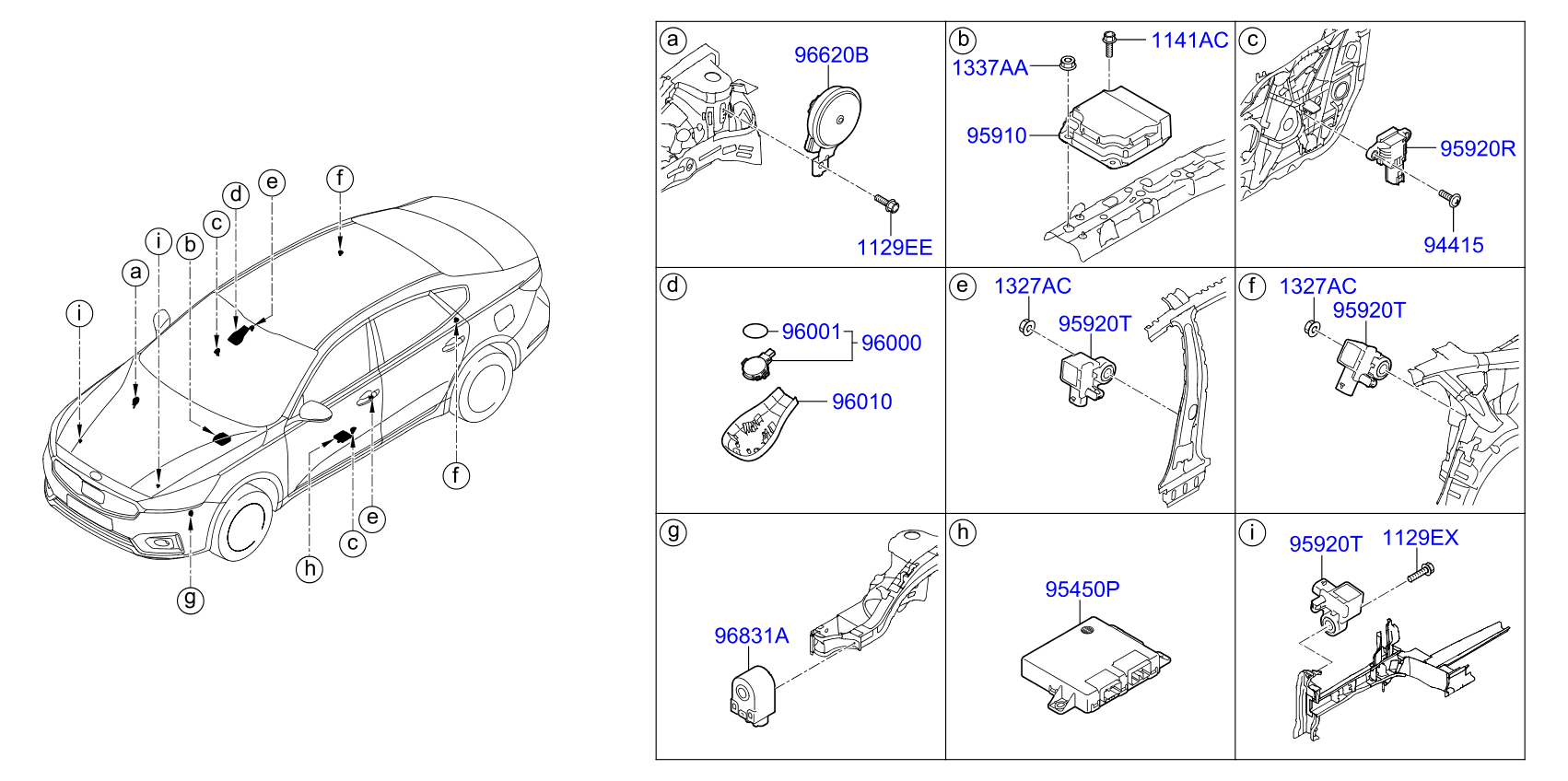 i
a
i
b
c
d
e
f
f
e
c
h
g

a
96620B
1129EE

b
1141AC
1337AA
95910

c
95920R
94415

d
96001
96000
96010

e
1327AC
95920T

f
1327AC
95920T

g
96831A

h
95450P

i
95920T
1129EX