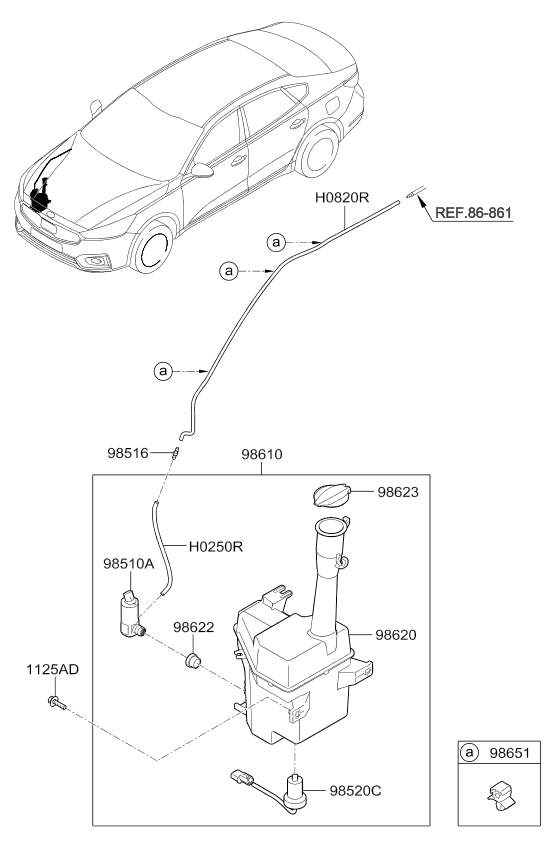 H0820R
REF.86-861
a
a
a
98516
98610
98623
H0250R
98510A
98622
98620
1125AD
98520C
a 98651