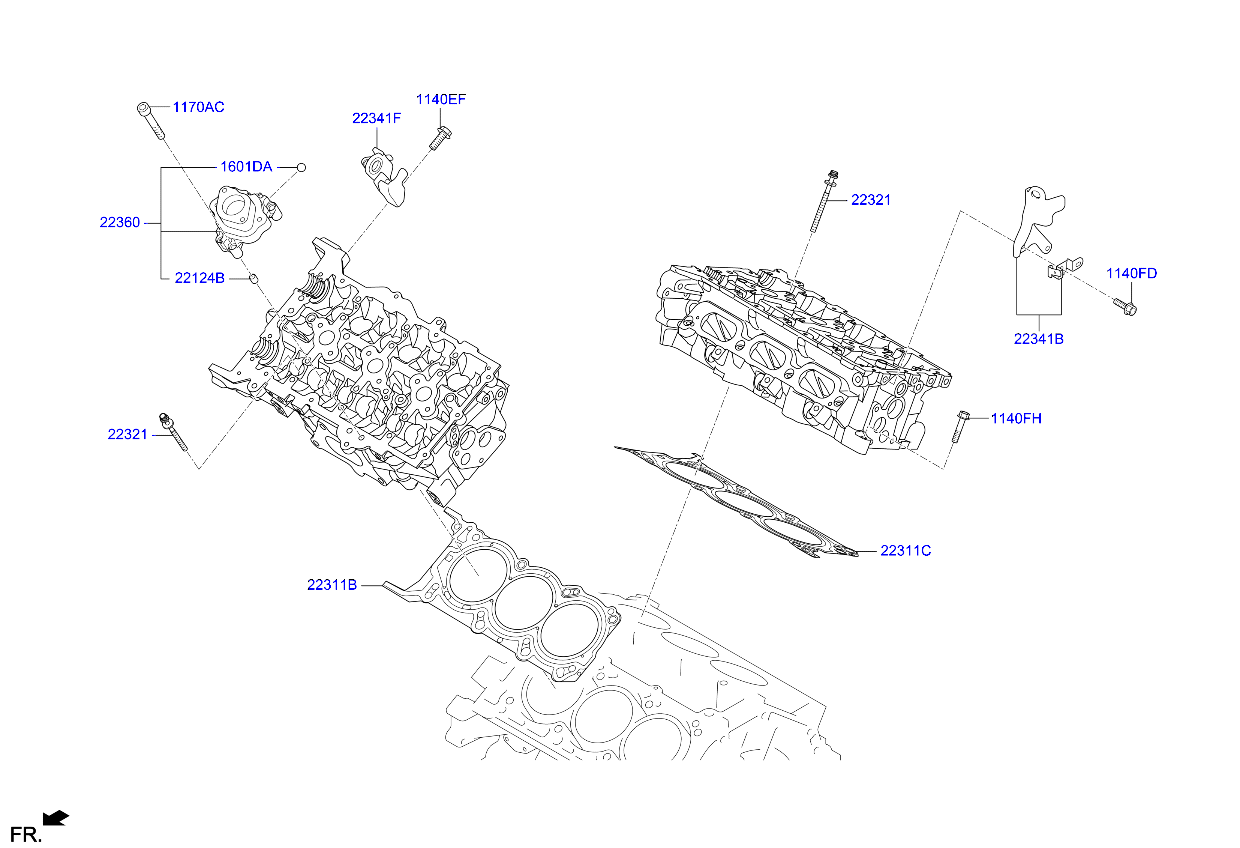 1170AC
1140EF
22341F
1601DA
22360
22124B
22321
22321
1140FD
22341B
1140FH
22311C
22311B
FR.