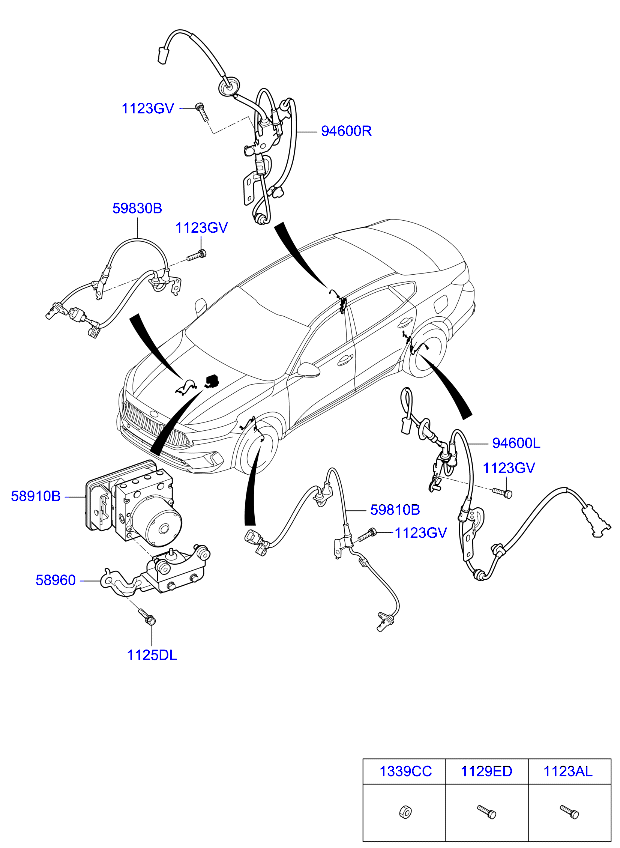 1123GV
94600R
59830B
1123GV
94600L
1123GV
58910B
59810B
1123GV
58960
1125DL

| 1339CC | 1129ED | 1123AL |
|---|---|---|
| | | |