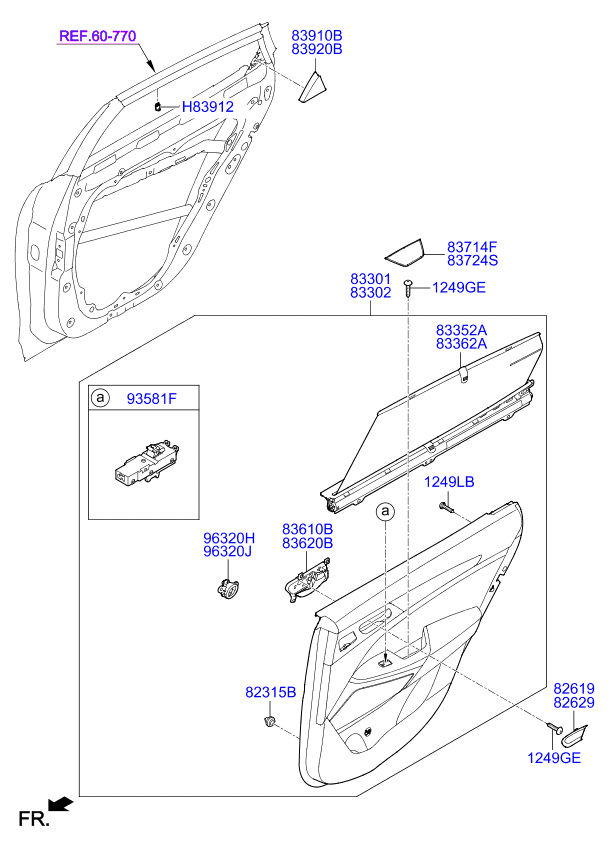 REF.60-770

83910B
83920B

H83912

83714F
83724S

83301
83302

1249GE

83352A
83362A

a

93581F

1249LB

a

96320H
96320J

83610B
83620B

82315B

82619
82629

1249GE

FR.