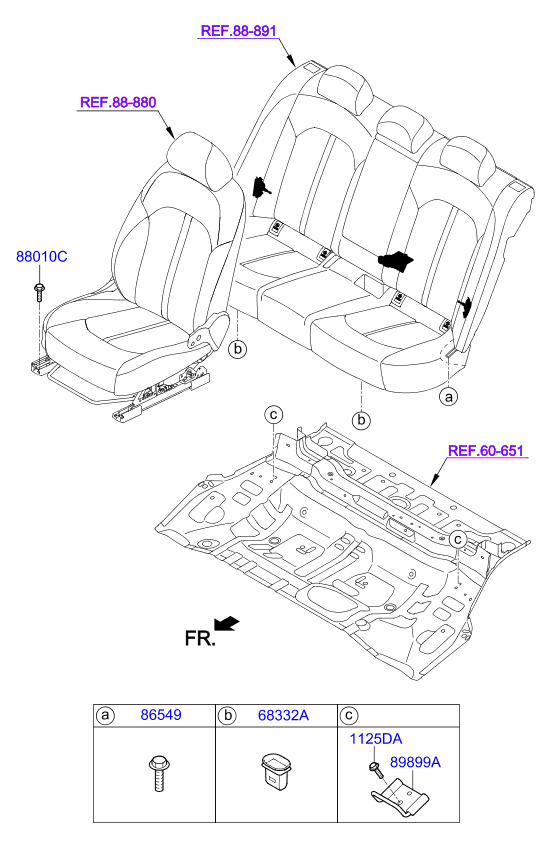 REF.88-891

REF.88-880

88010C

b

b

a

c

REF.60-651

c

FR.

| a 86549 | b 68332A | c |
|---|---|---|
| | | 1125DA 89899A |