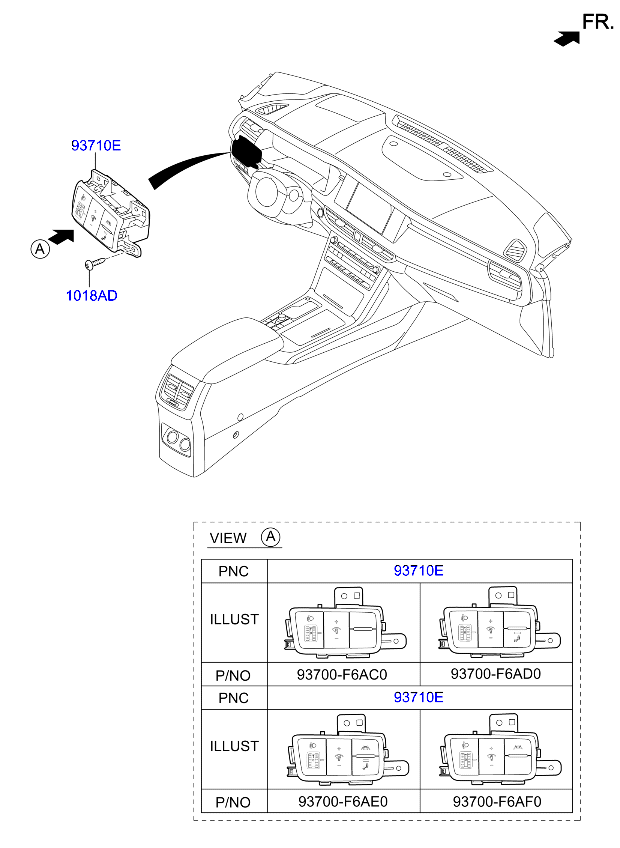 FR.

93710E

A

1018AD

VIEW A

| PNC | 93710E | |
|---|---|---|
| ILLUST | | |
| P/NO | 93700-F6AC0 | 93700-F6AD0 |
| PNC | 93710E | |
| ILLUST | | |
| P/NO | 93700-F6AE0 | 93700-F6AF0 |