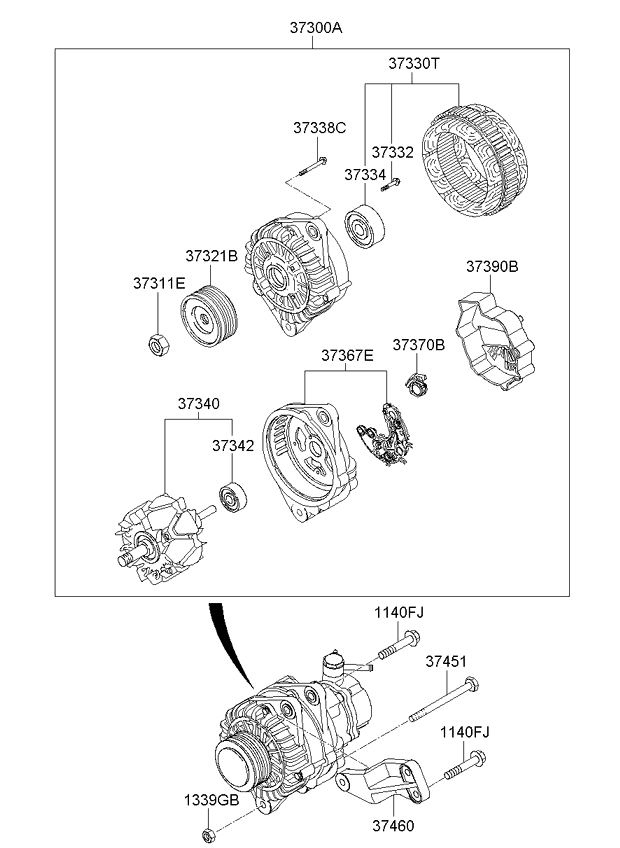 37300A
37330T
37338C
37332
37334
37321B
37311E
37390B
37367E
37370B
37340
37342
1140FJ
37451
1140FJ
1339GB
37460