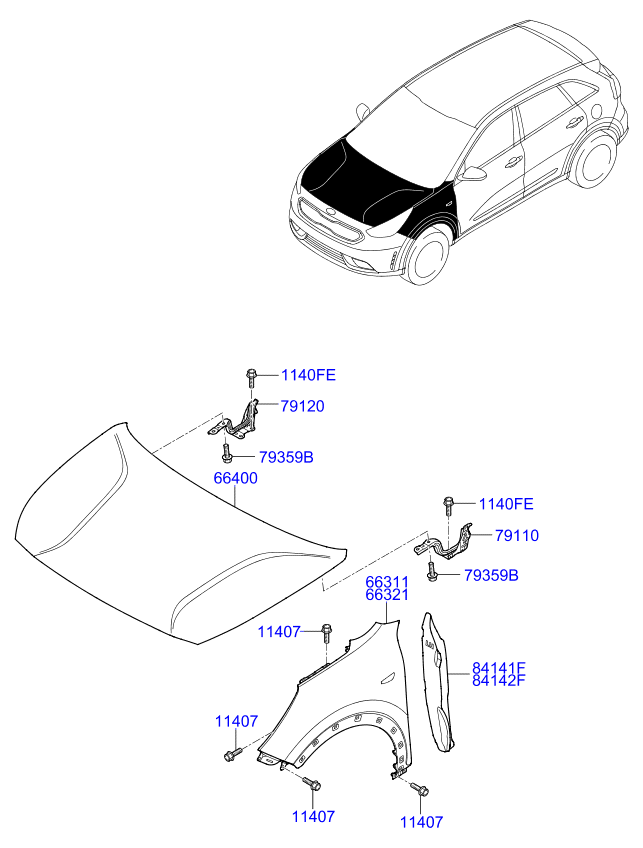 1140FE
79120
79359B
66400
1140FE
79110
79359B
66311
66321
11407
84141F
84142F
11407
11407
11407