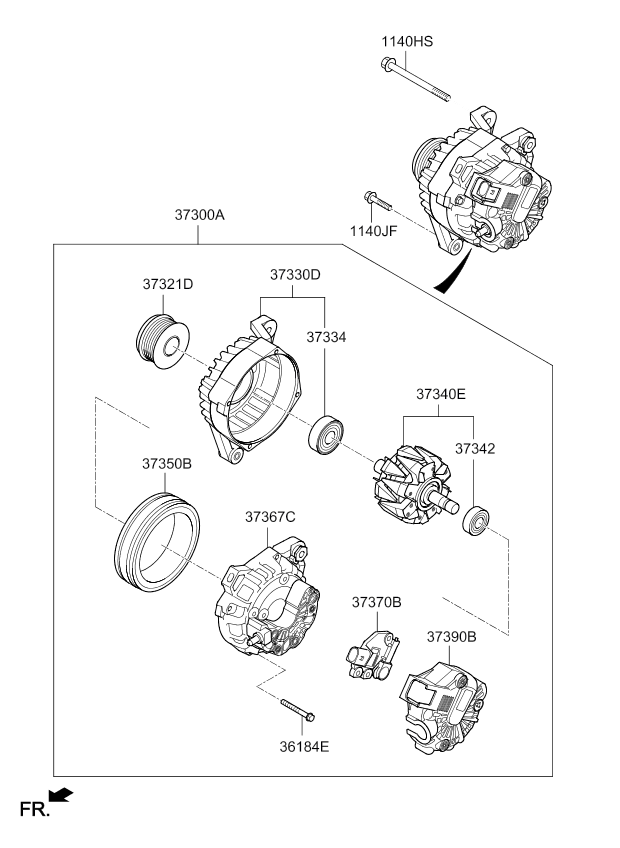 1140HS

1140JF

37300A

37321D

37330D

37334

37340E

37342

37350B

37367C

37370B

37390B

36184E

FR.