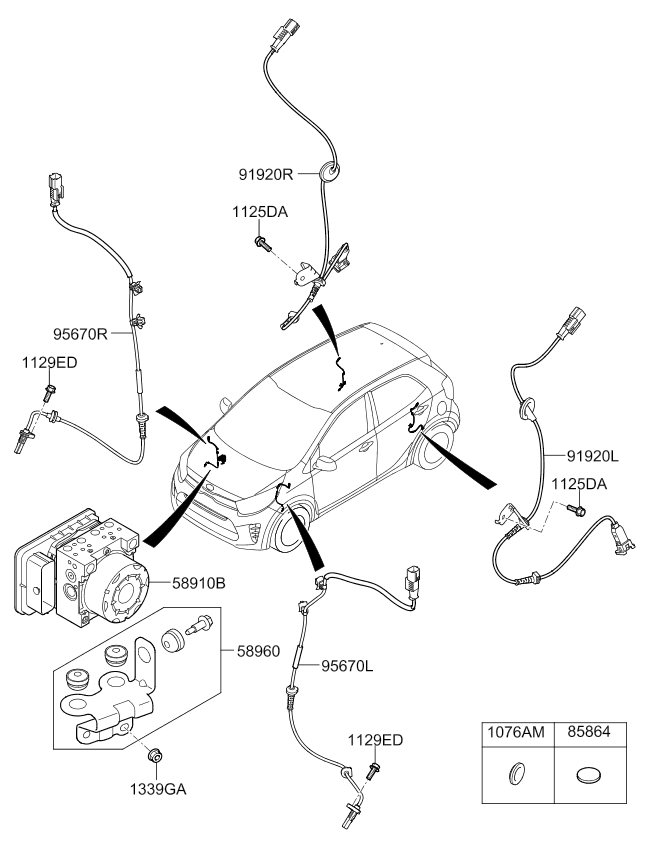 91920R
1125DA
95670R
1129ED
91920L
1125DA
58910B
58960
95670L
1129ED
1339GA

| 1076AM | 85864 |
|---|---|
| | |