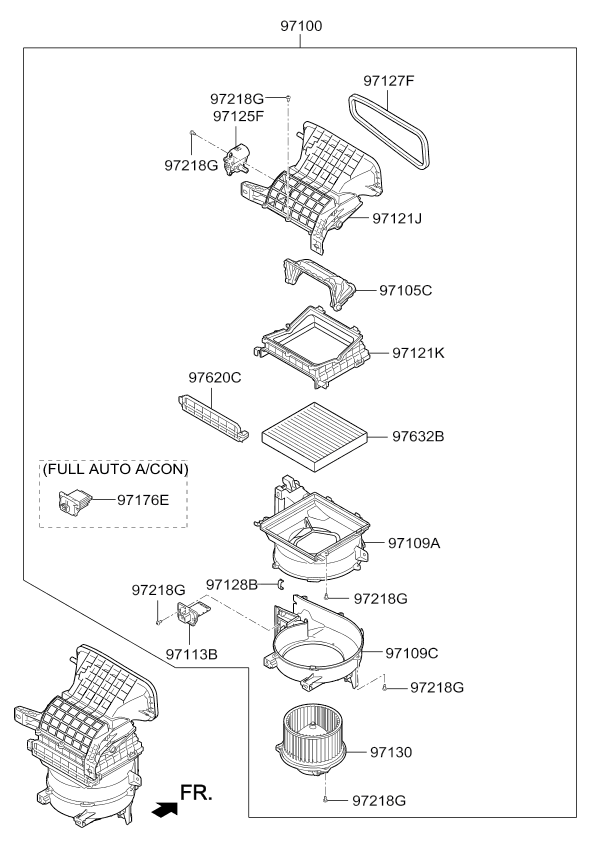 97100

97218G

97127F

97125F

97218G

97121J

97105C

97121K

97620C

97632B

(FULL AUTO A/CON)

97176E

97109A

97218G

97128B

97218G

97113B

97109C

97218G

97130

FR.

97218G