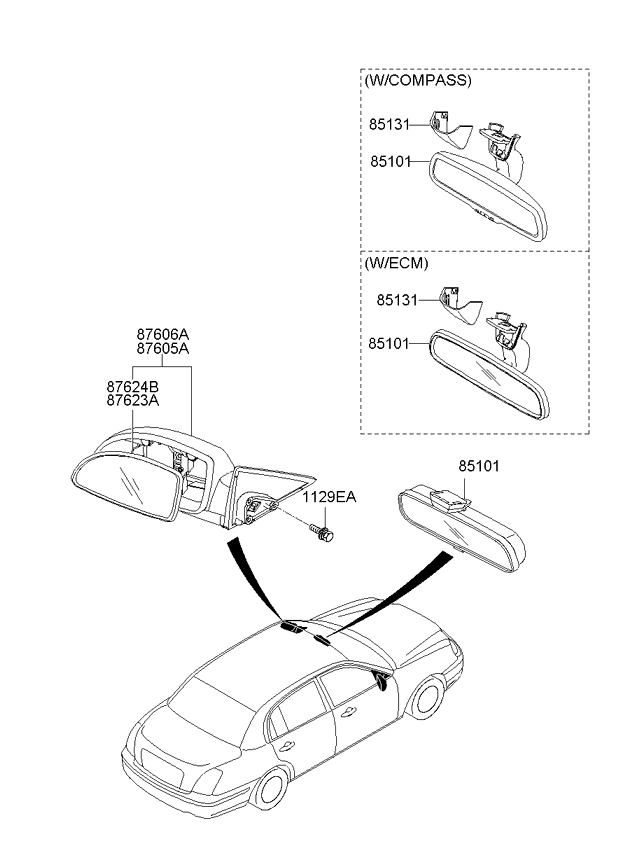 (W/COMPASS)

85131

85101

(W/ECM)

85131

85101

87606A
87605A

87624B
87623A

1129EA

85101