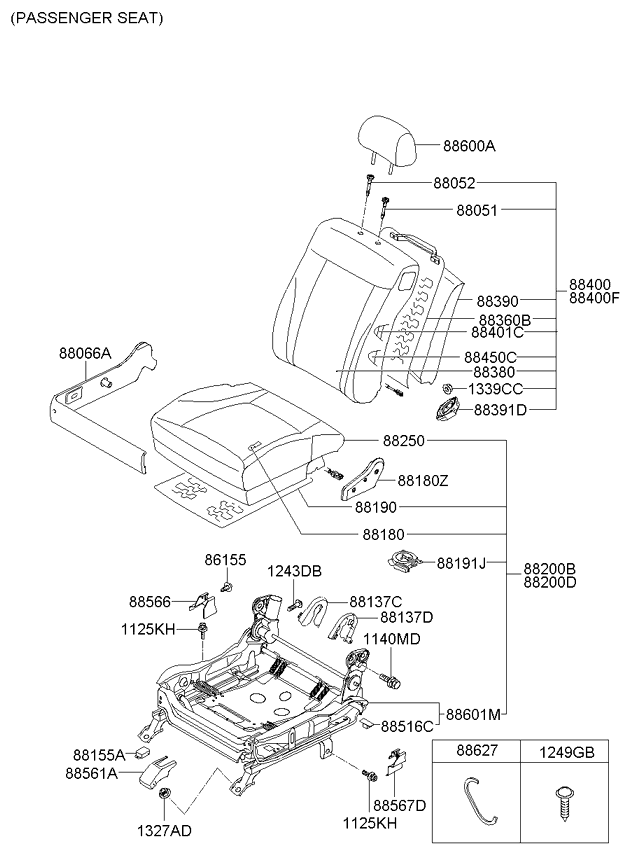 (PASSENGER SEAT)

88600A
88052
88051
88400
88400F
88390
88360B
88401C
88450C
88380
1339CC
88391D
88066A
88250
88180Z
88190
88180
88191J
88200B
88200D
86155
1243DB
88566
88137C
88137D
1125KH
1140MD
88601M
88516C
88155A
88561A
88567D
1125KH
1327AD

| 88627 | 1249GB |
|---|---|
| | |