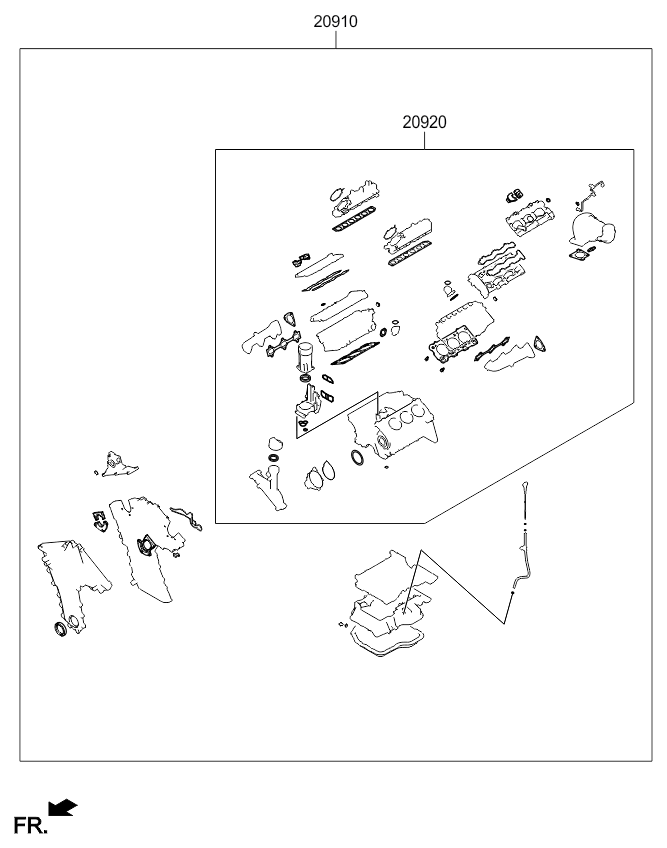 20910

20920

FR.