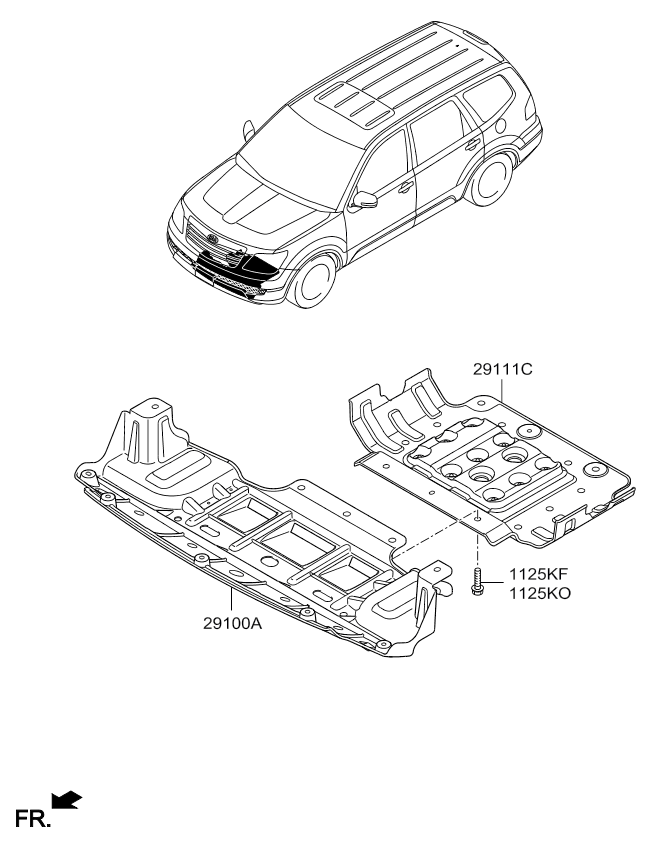 29111C

1125KF
1125KO

29100A

FR.