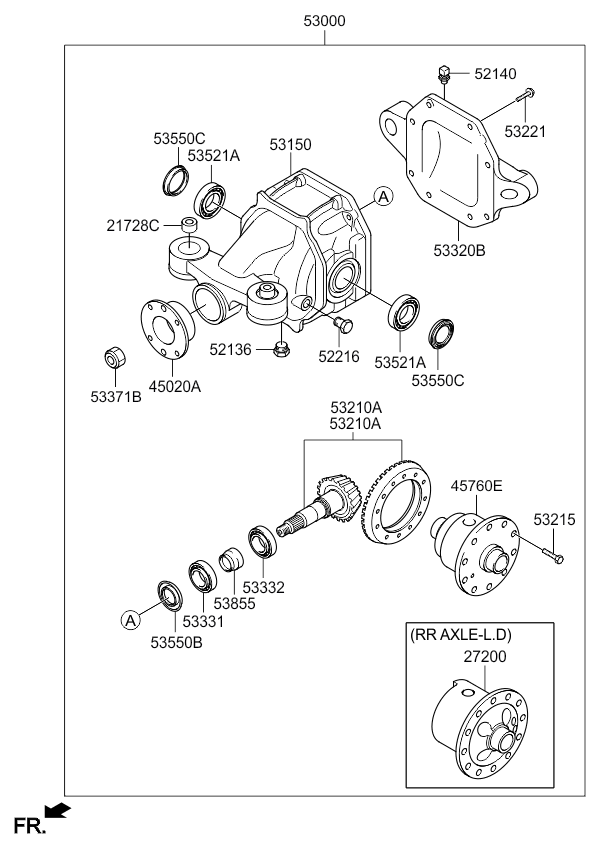 53000

52140

53221

53550C
53521A
53150

A

21728C

53320B

52136
52216
53521A
53550C

53371B
45020A

53210A
53210A

45760E

53215

53332
53855
53331
A
53550B

(RR AXLE-L.D)
27200

FR.