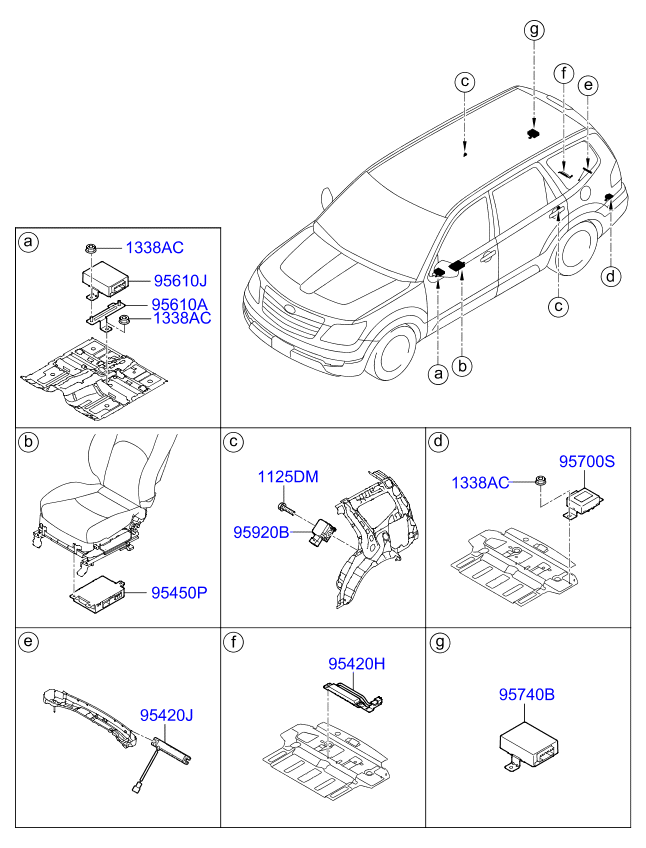 g
c
f
e
d
c
a
b

a
1338AC
95610J
95610A
1338AC

b
95450P

c
1125DM
95920B

d
95700S
1338AC

e
95420J

f
95420H

g
95740B