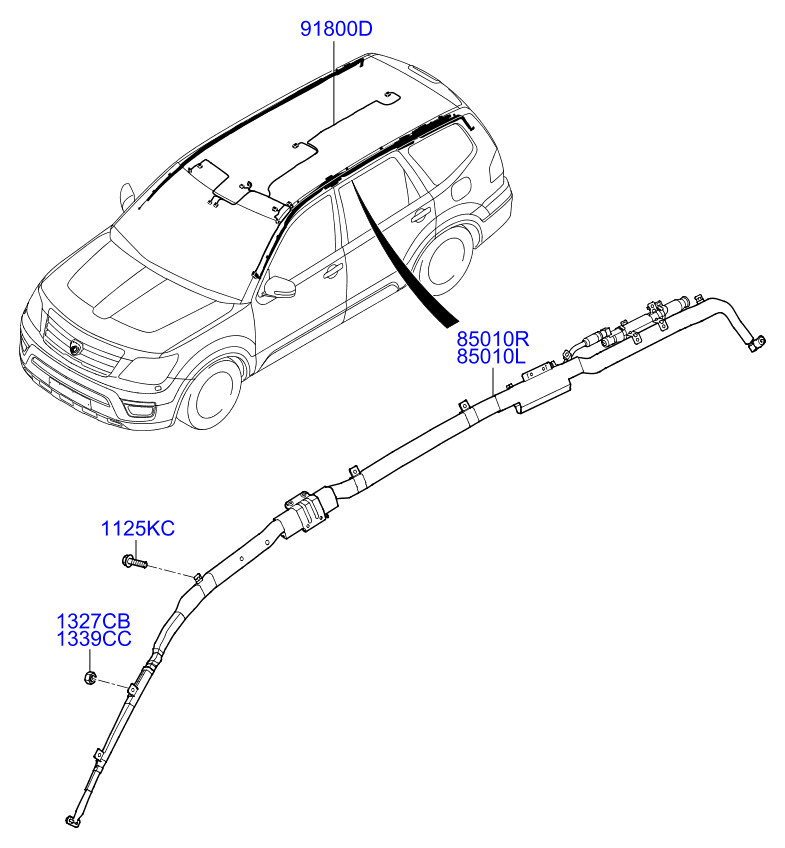 91800D

85010R
85010L

1125KC

1327CB
1339CC