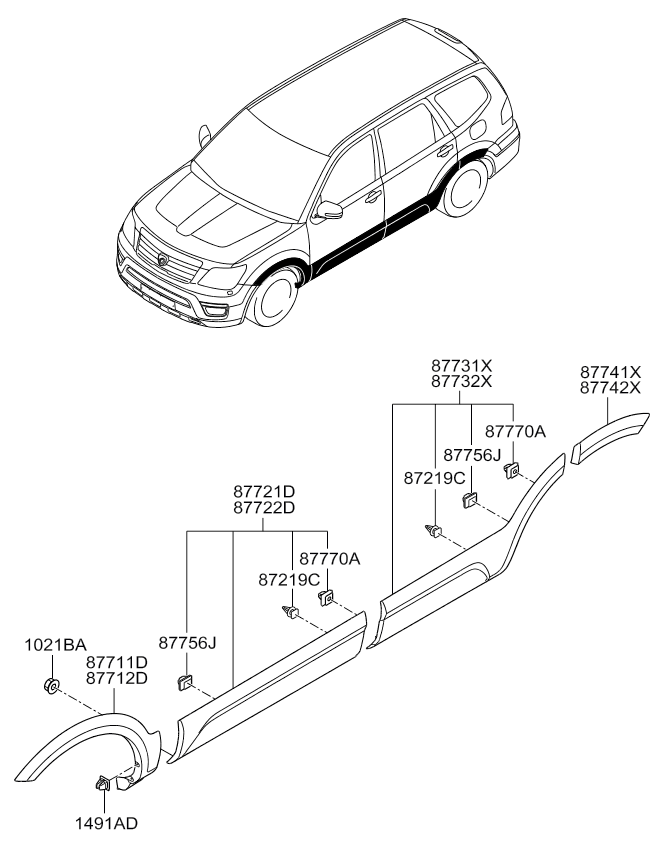 87731X
87732X

87741X
87742X

87770A
87756J
87219C

87721D
87722D

87770A
87219C

87756J

1021BA
87711D
87712D

1491AD