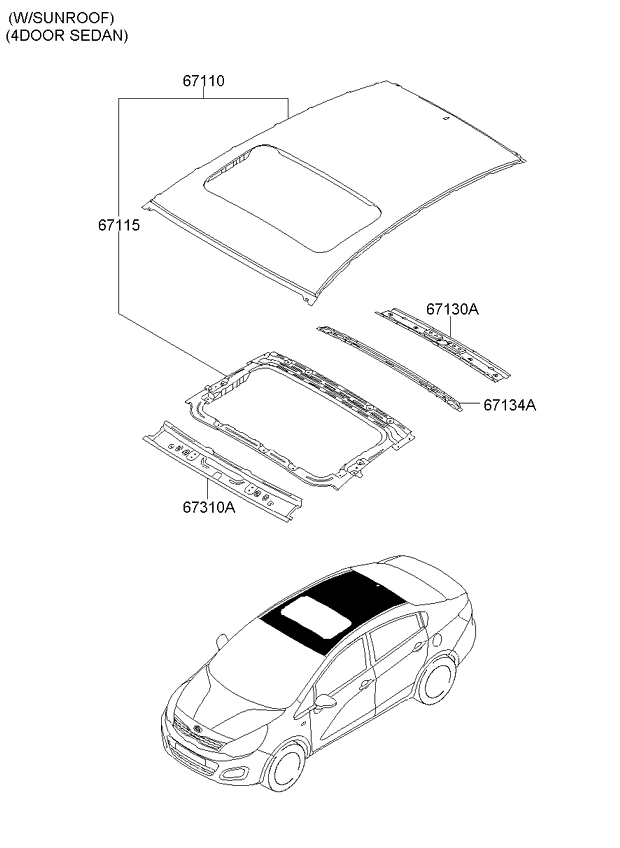 (W/SUNROOF)
(4DOOR SEDAN)

67110

67115

67130A

67134A

67310A