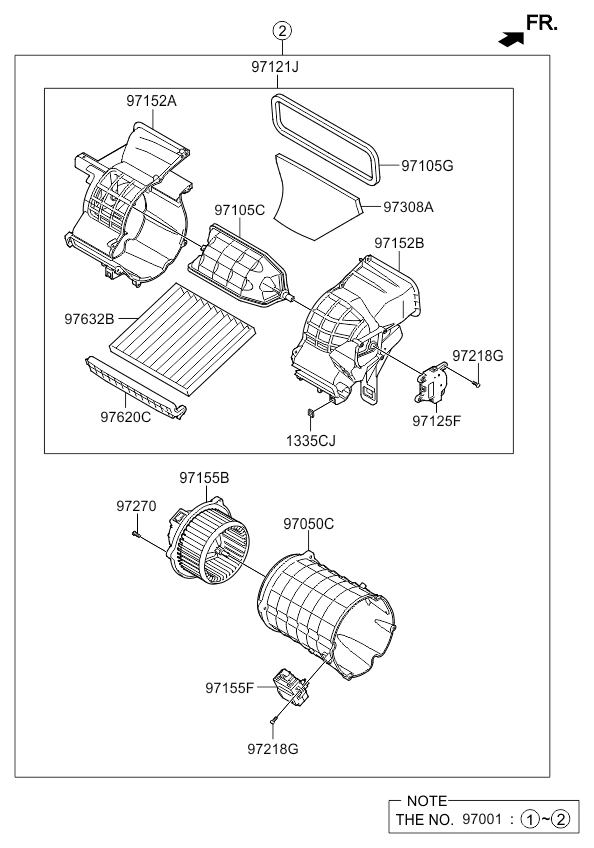 FR.

②

97121J

97152A

97105G

97308A

97105C

97152B

97632B

97218G

97620C

97125F

1335CJ

97155B

97270

97050C

97155F

97218G

NOTE
THE NO. 97001 : ①~②