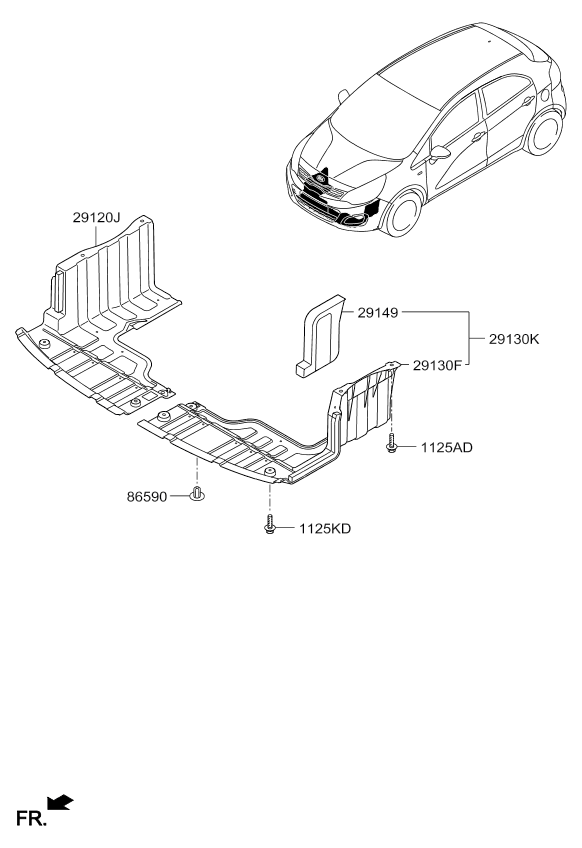 29120J

29149

29130K

29130F

1125AD

86590

1125KD

FR.