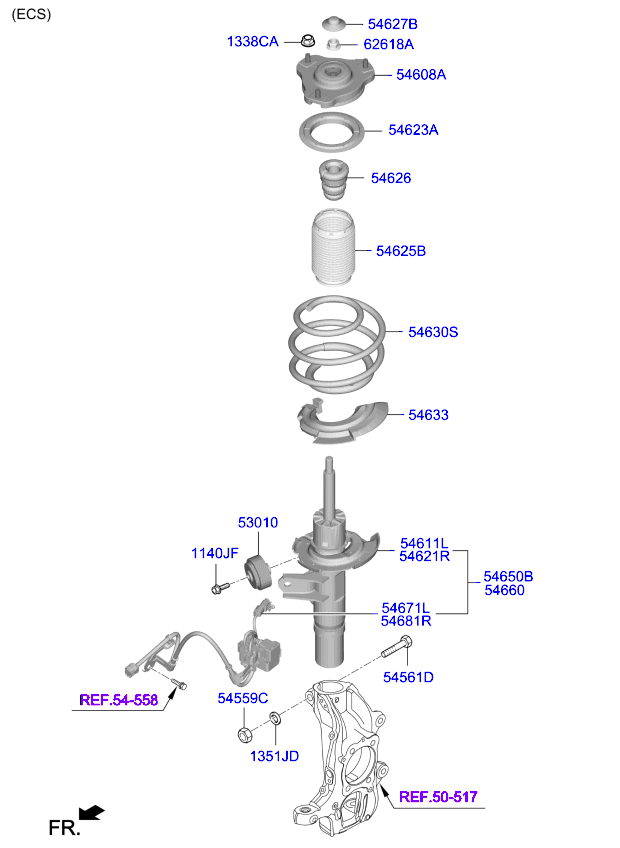 (ECS)

54627B
1338CA
62618A
54608A
54623A
54626
54625B
54630S
54633
53010
1140JF
54611L
54621R
54650B
54660
54671L
54681R
54561D
REF.54-558
54559C
1351JD
REF.50-517
FR.