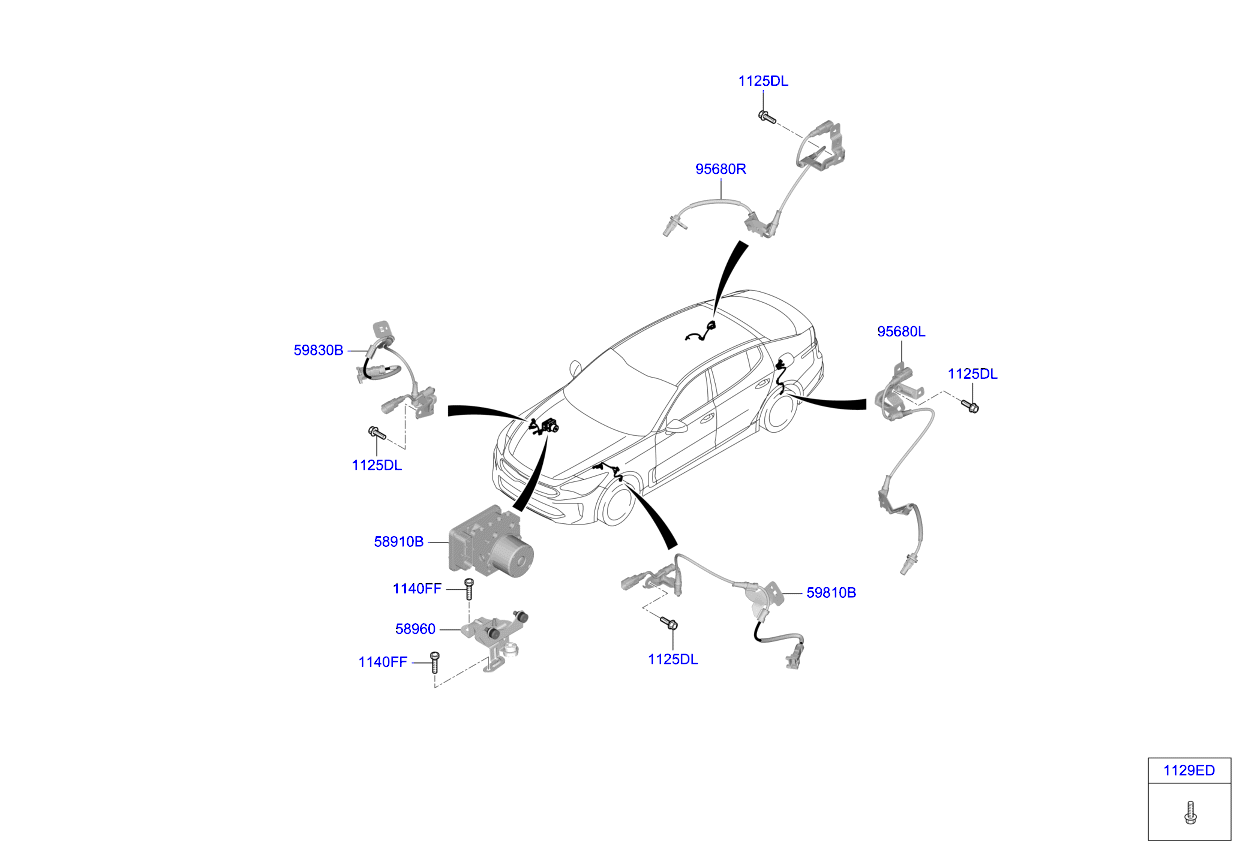 1125DL

95680R

59830B

95680L

1125DL

1125DL

58910B

1140FF

58960

1140FF

59810B

1125DL

1129ED