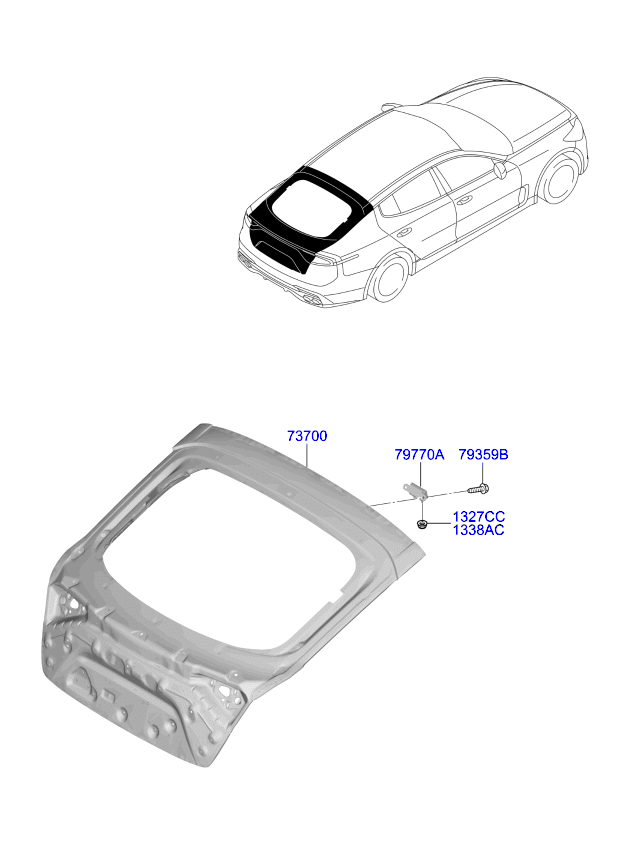 73700
79770A
79359B
1327CC
1338AC