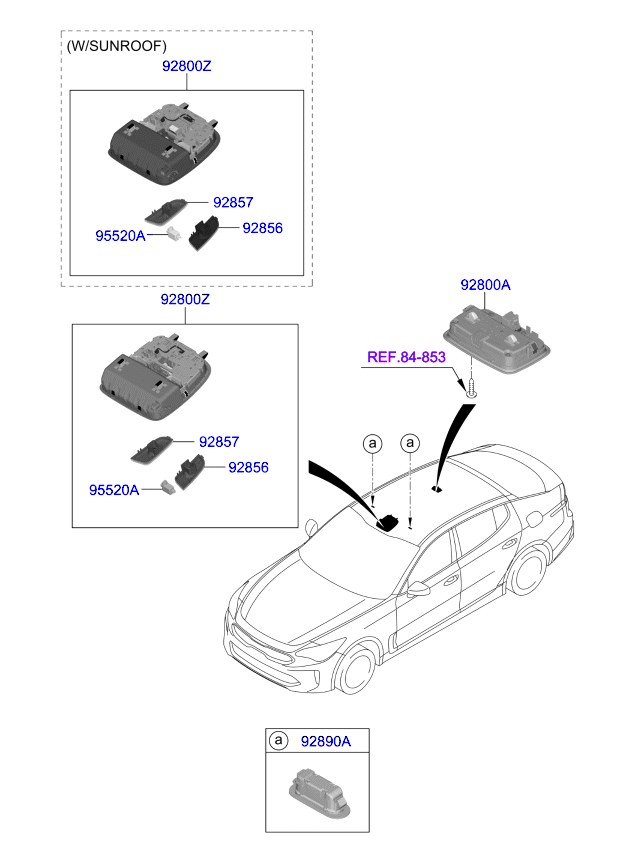 (W/SUNROOF)
92800Z
92857
95520A
92856

92800Z
92857
92856
95520A

92800A
REF.84-853
a
a

a
92890A