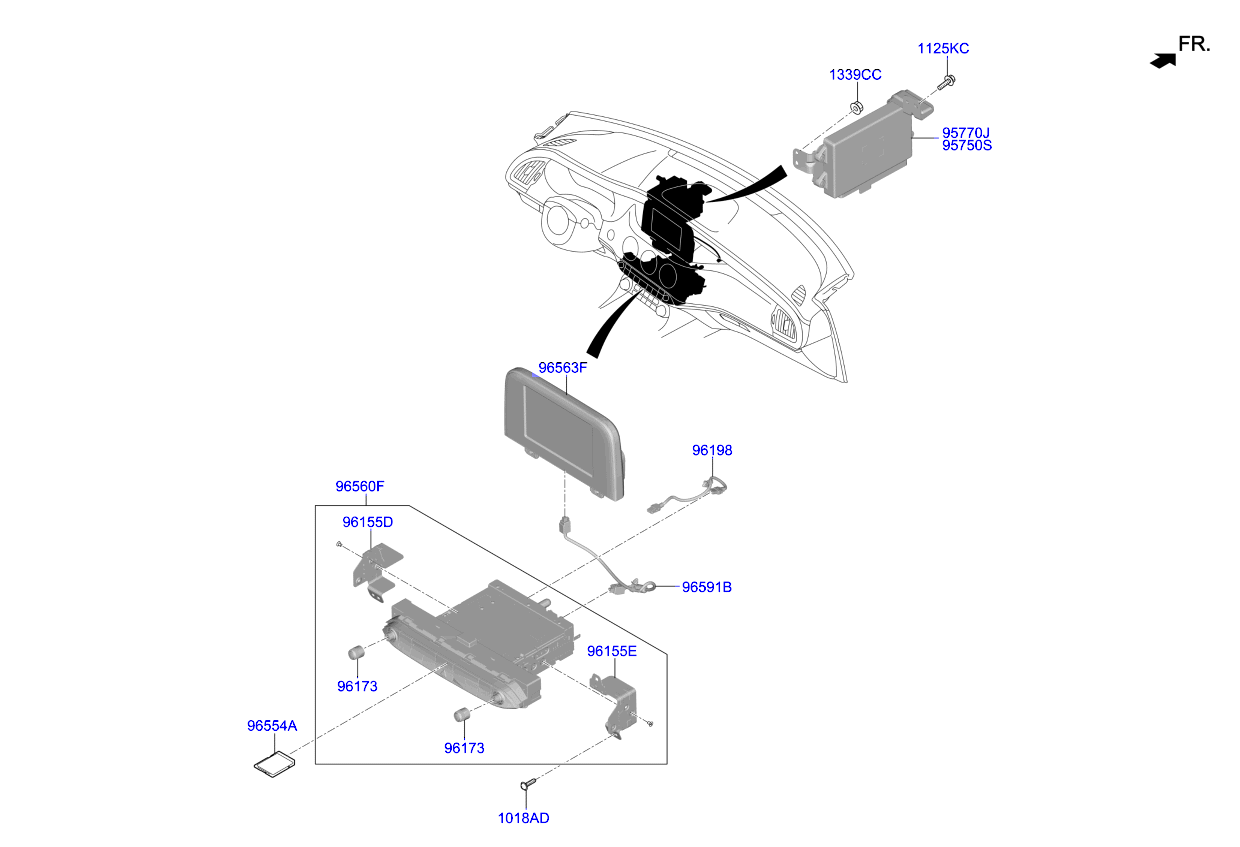 FR.
1125KC
1339CC
95770J
95750S
96563F
96198
96560F
96155D
96591B
96155E
96173
96554A
96173
1018AD