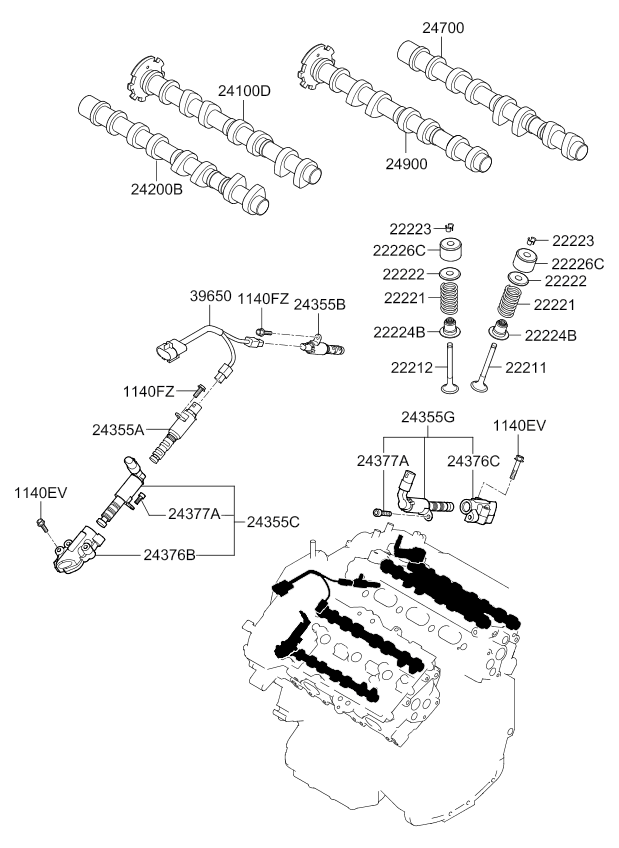 24700
24100D
24900
24200B
22223
22223
22226C
22226C
22222
22222
22221
22221
22224B
22224B
22212
22211
39650
1140FZ
24355B
1140FZ
24355A
24355G
1140EV
24377A
24376C
1140EV
24377A
24355C
24376B