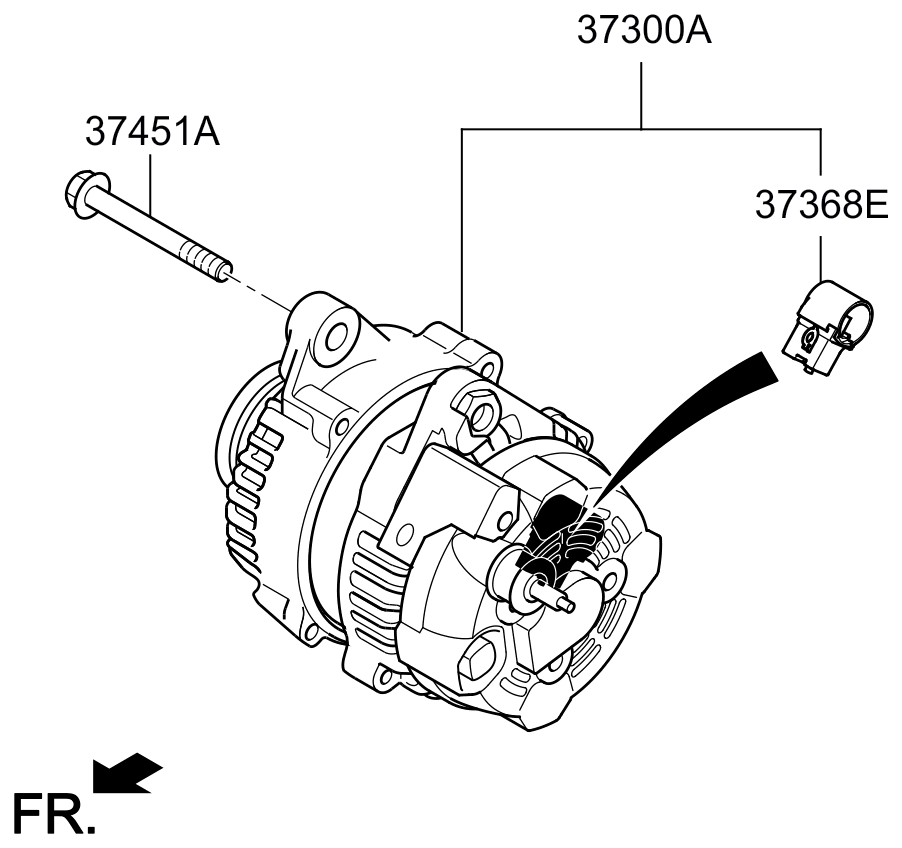 37300A

37451A

37368E

FR.