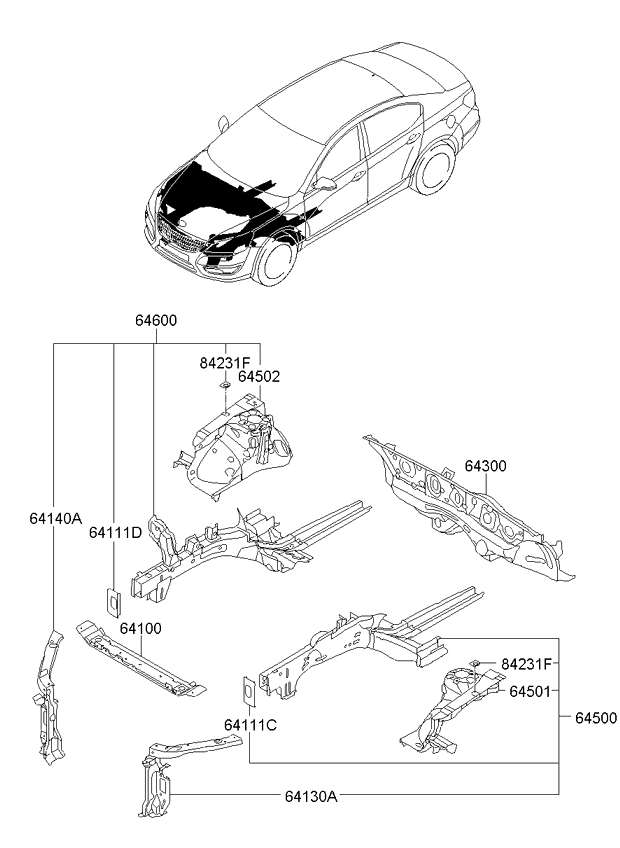 64600

84231F

64502

64300

64140A

64111D

64100

84231F

64501

64500

64111C

64130A