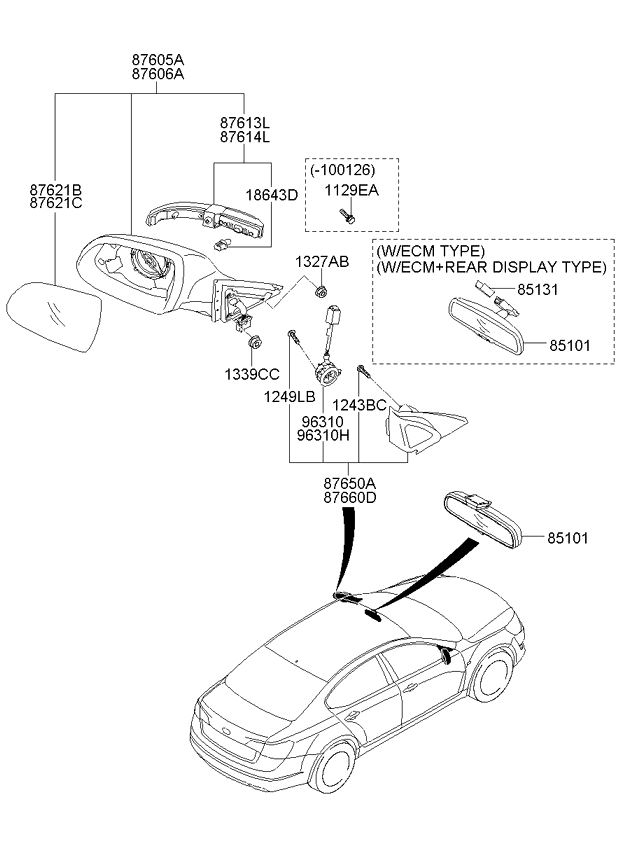 87605A
87606A

87613L
87614L

87621B
87621C

18643D

(-100126)
1129EA

1327AB

(W/ECM TYPE)
(W/ECM+REAR DISPLAY TYPE)

85131

85101

1339CC

1249LB

1243BC

96310
96310H

87650A
87660D

85101