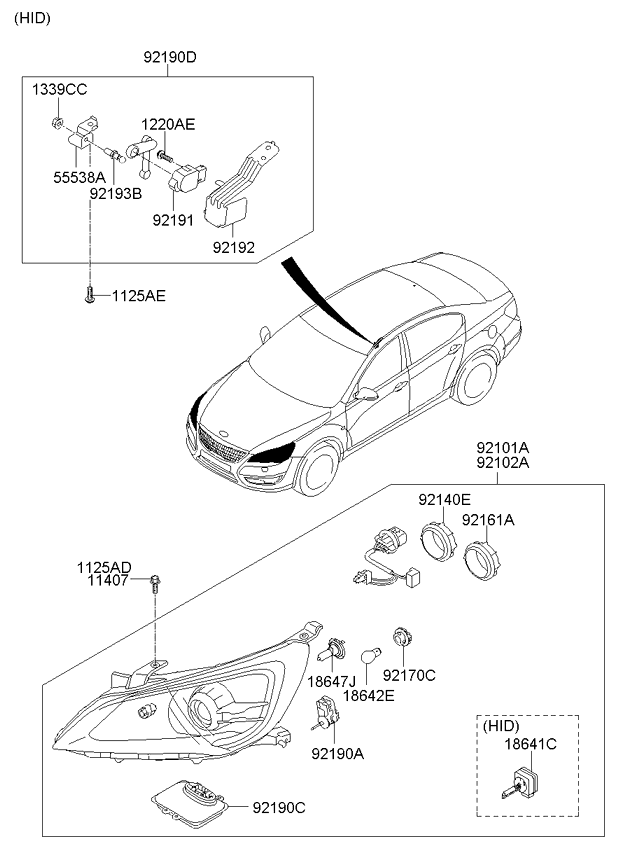 (HID)

92190D

1339CC

1220AE

55538A

92193B

92191

92192

1125AE

92101A
92102A

92140E

92161A

1125AD
11407

18647J

18642E

92170C

92190A

(HID)
18641C

92190C