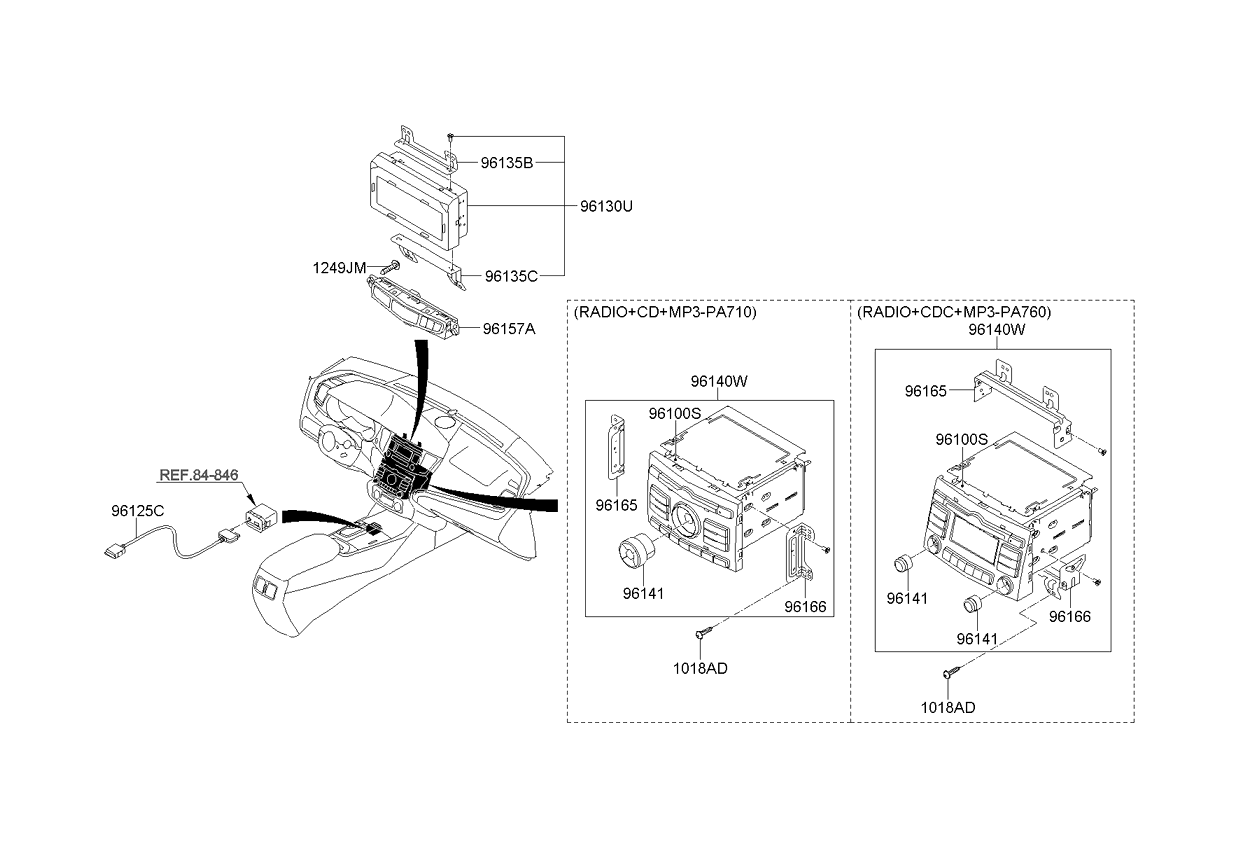 96135B
96130U
1249JM
96135C
96157A
REF.84-846
96125C

(RADIO+CD+MP3-PA710)
96140W
96100S
96165
96141
96166
1018AD

(RADIO+CDC+MP3-PA760)
96140W
96165
96100S
96141
96141
96166
1018AD