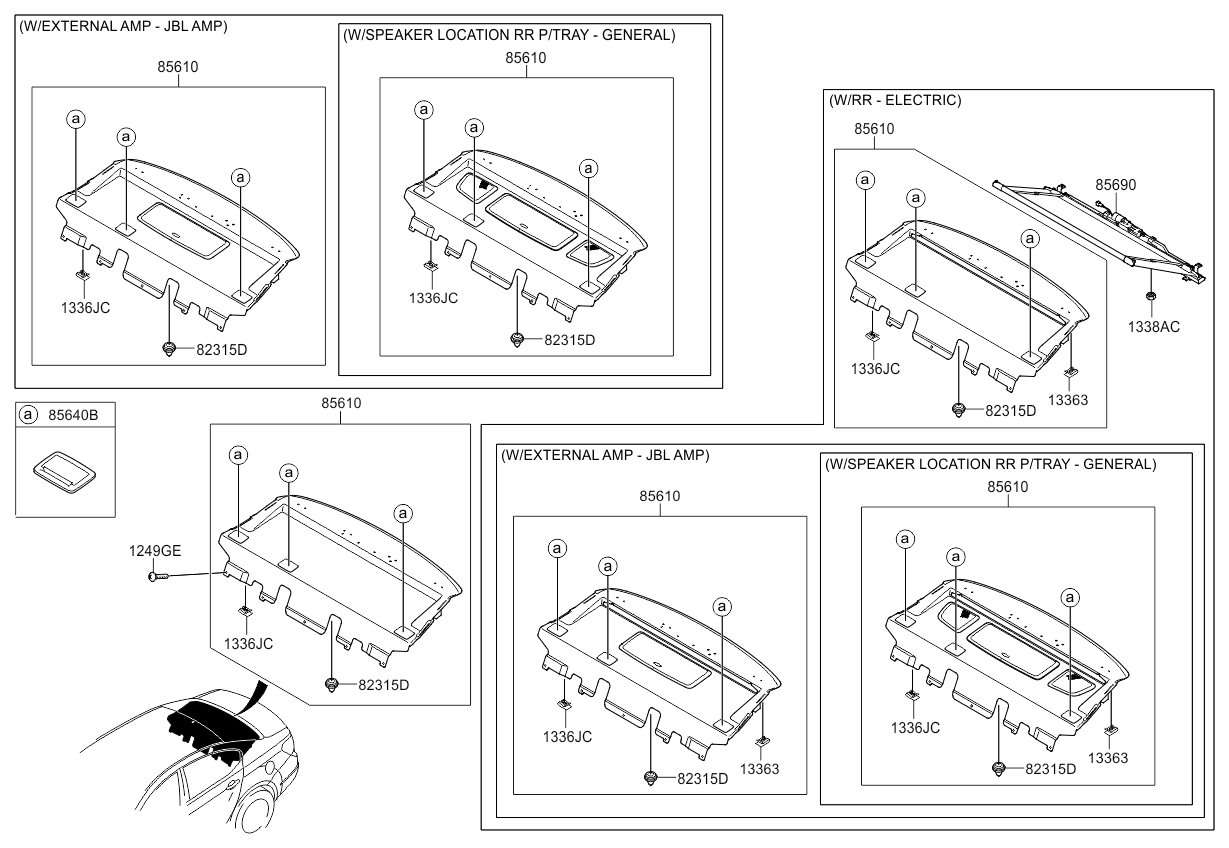 (W/EXTERNAL AMP - JBL AMP)

85610

a a a

1336JC

82315D

(W/SPEAKER LOCATION RR P/TRAY - GENERAL)

85610

a a a

1336JC

82315D

(W/RR - ELECTRIC)

85610

a a a

85690

1338AC

1336JC

82315D

13363

a 85640B

85610

a a a

1249GE

1336JC

82315D

(W/EXTERNAL AMP - JBL AMP)

85610

a a a

1336JC

82315D

13363

(W/SPEAKER LOCATION RR P/TRAY - GENERAL)

85610

a a a

1336JC

82315D

13363