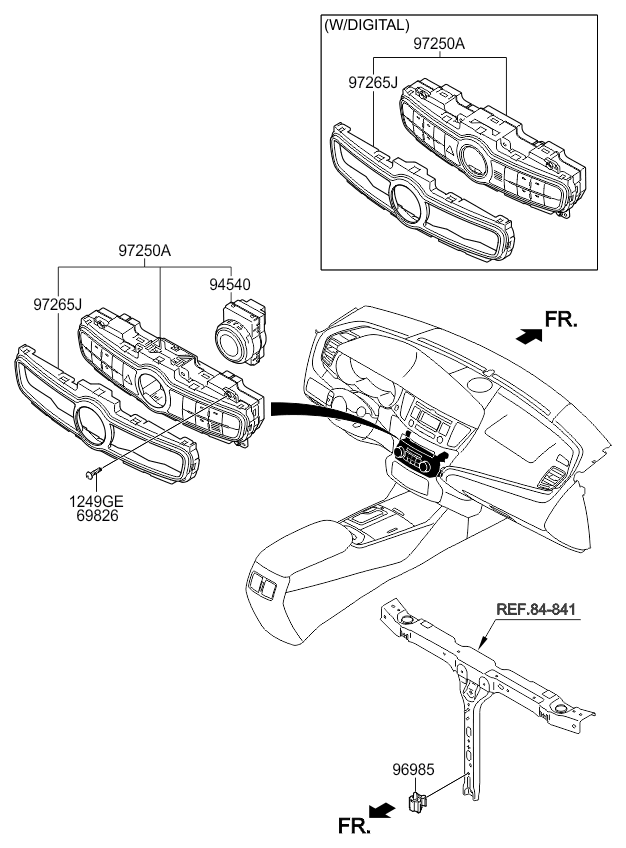 (W/DIGITAL)
97250A
97265J

97250A
97265J
94540

FR.

1249GE
69826

REF.84-841

96985

FR.